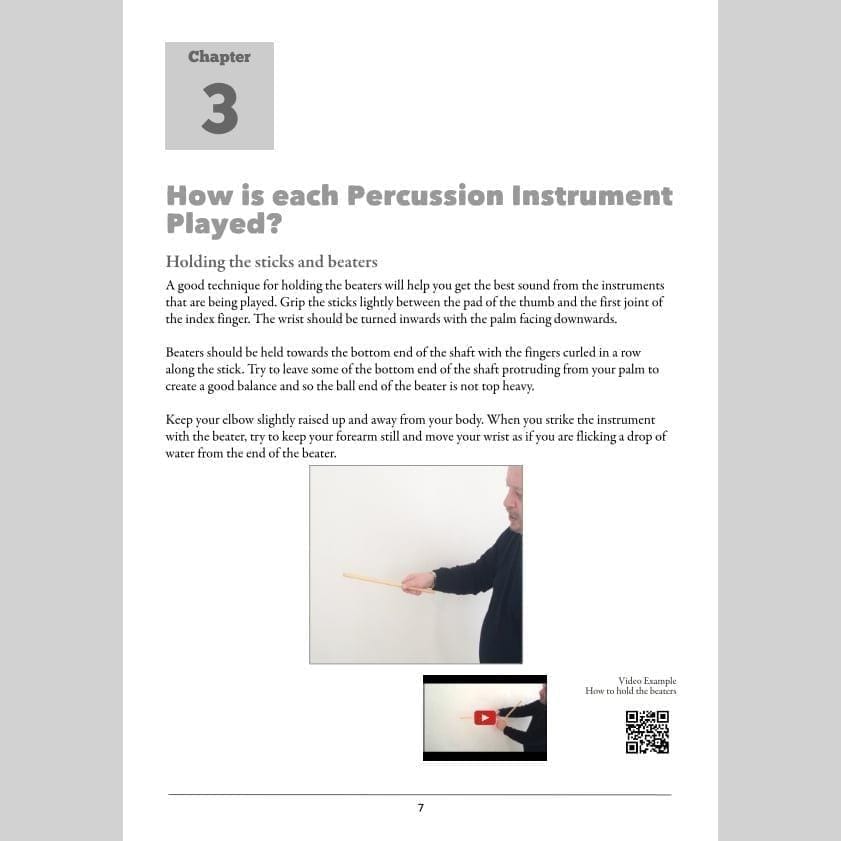 Chapter
3

How is each Percussion Instrument Played?

Holding the sticks and beaters

A good technique for holding the beaters will help you get the best sound from the instruments that are being played. Grip the sticks lightly between the pad of the thumb and the first joint of the index finger. The wrist should be turned inwards with the palm facing downwards.

Beaters should be held towards the bottom end of the shaft with the fingers curled in a row along the stick. Try to leave some of the bottom end of the shaft protruding from your palm to create a good balance and so the ball end of the beater is not top heavy.

Keep your elbow slightly raised up and away from your body. When you strike the instrument with the beater, try to keep your forearm still and move your wrist as if you are flicking a drop of water from the end of the beater.

Video Example
How to hold the beaters

7