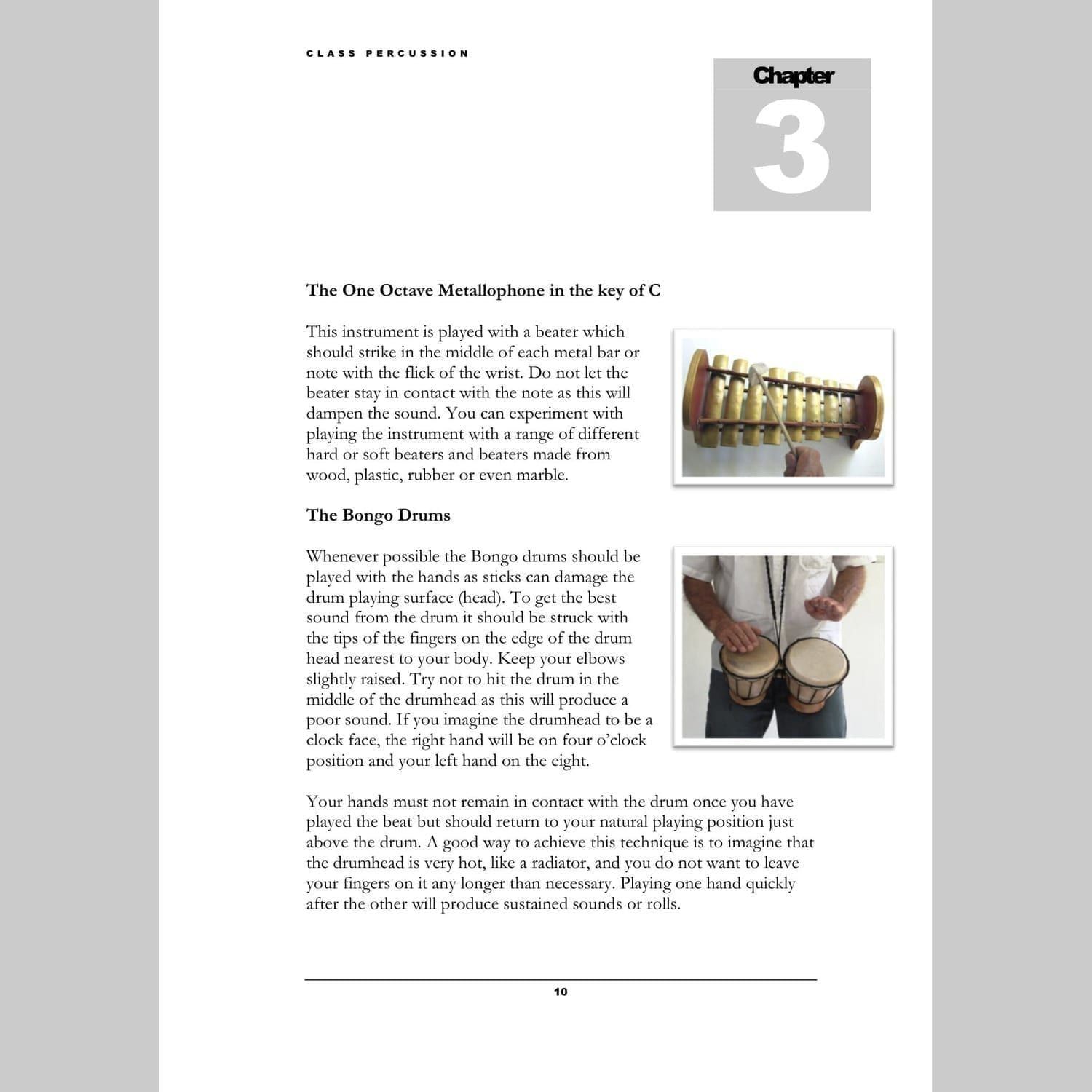 CLASS PERCUSSION

Chapter
3

The One Octave Metallophone in the key of C

This instrument is played with a beater which should strike in the middle of each metal bar or note with the flick of the wrist. Do not let the beater stay in contact with the note as this will dampen the sound. You can experiment with playing the instrument with a range of different hard or soft beaters and beaters made from wood, plastic, rubber or even marble.

The Bongo Drums

Whenever possible the Bongo drums should be played with the hands as sticks can damage the drum playing surface (head). To get the best sound from the drum it should be struck with the tips of the fingers on the edge of the drum head nearest to your body. Keep your elbows slightly raised. Try not to hit the drum in the middle of the drumhead as this will produce a poor sound. If you imagine the drumhead to be a clock face, the right hand will be on four o'clock position and your left hand on the eight.

Your hands must not remain in contact with the drum once you have played the beat but should return to your natural playing position just above the drum. A good way to achieve this technique is to imagine that the drumhead is very hot, like a radiator, and you do not want to leave your fingers on it any longer than necessary. Playing one hand quickly after the other will produce sustained sounds or rolls.

10